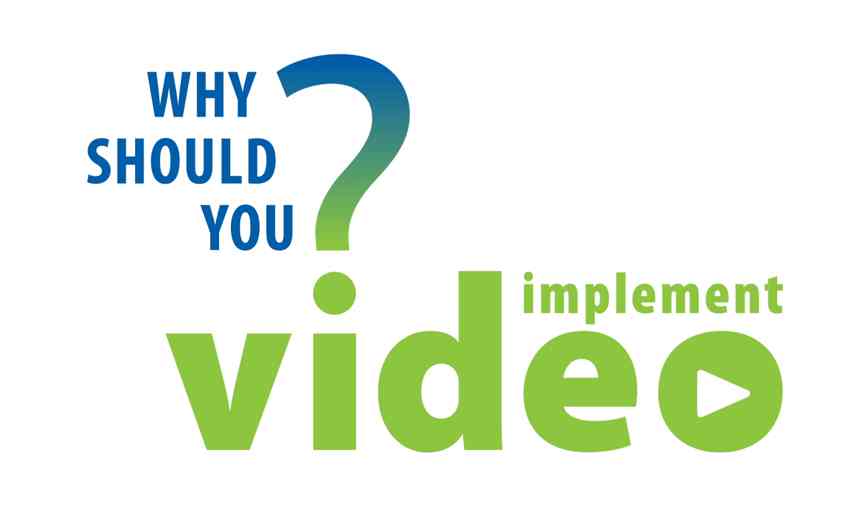 WHY SHOULD YOU ?

implement

video